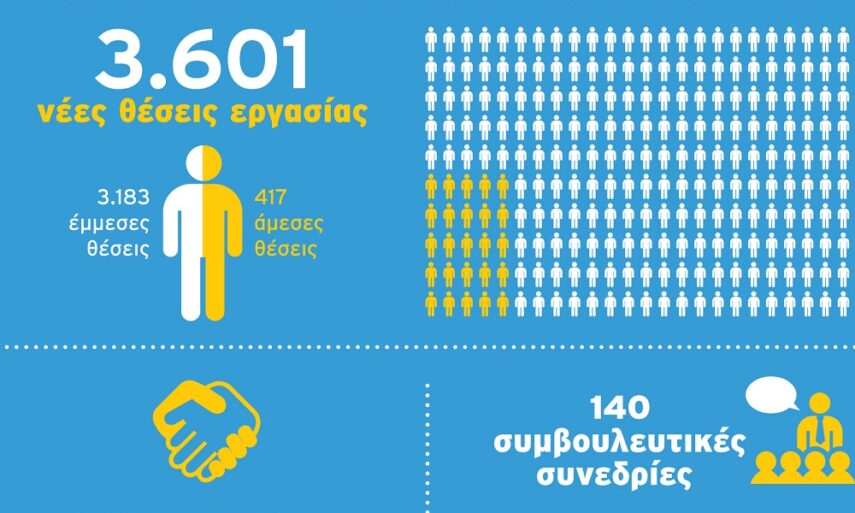 3.601
νέες θέσεις εργασίας

3.183
έμμεσες
θέσεις

417
άμεσες
θέσεις

140
συμβουλευτικές
συνεδρίες