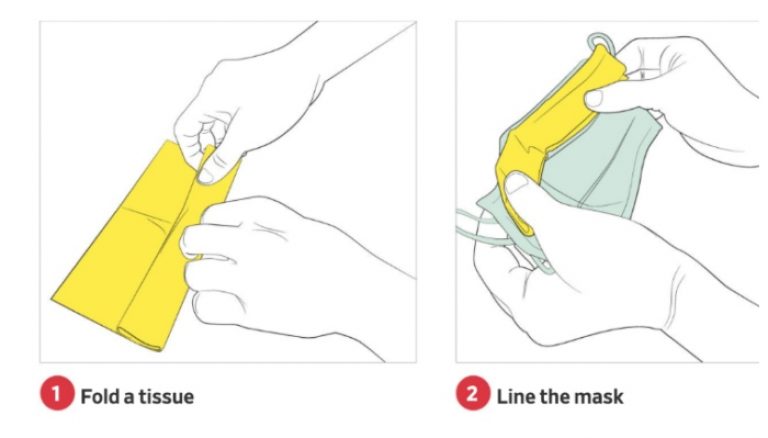 1 Fold a tissue

2 Line the mask